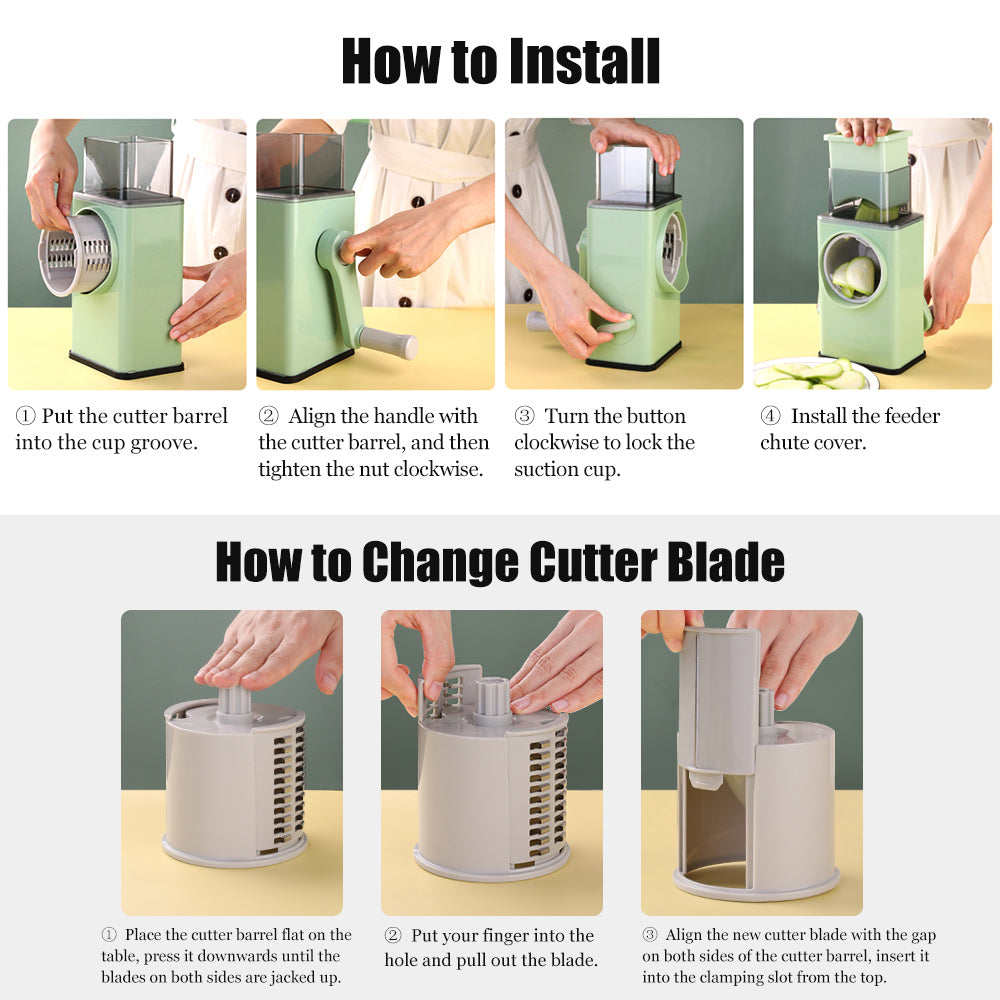 How to Install

① Put the cutter barrel into the cup groove.

② Align the handle with the cutter barrel, and then tighten the nut clockwise.

③ Turn the button clockwise to lock the suction cup.

④ Install the feeder chute cover.

How to Change Cutter Blade

① Place the cutter barrel flat on the table, press it downwards until the blades on both sides are jacked up.

② Put your finger into the hole and pull out the blade.

③ Align the new cutter blade with the gap on both sides of the cutter barrel, insert it into the clamping slot from the top.